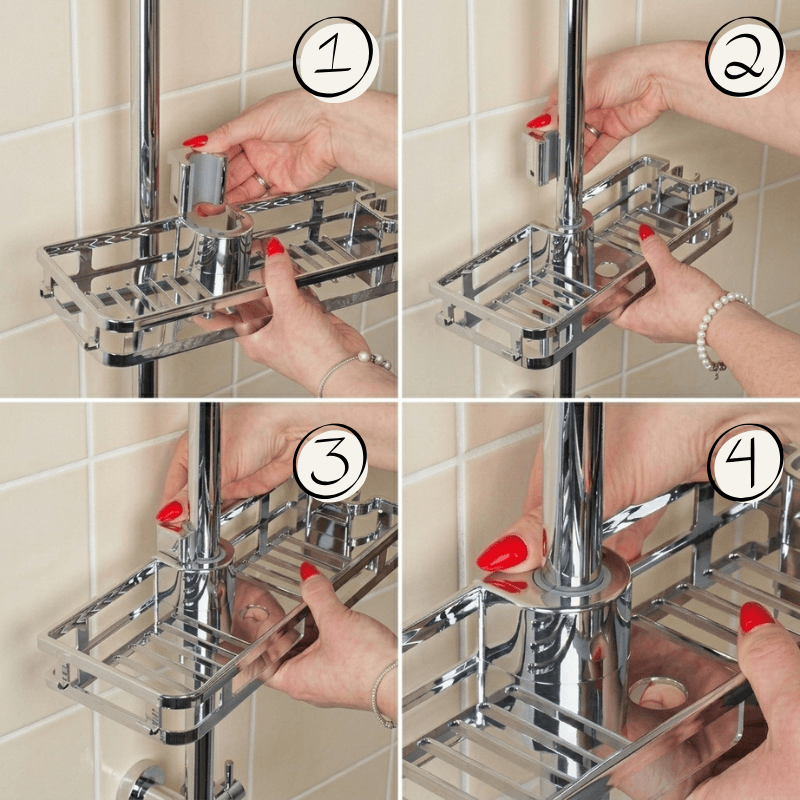 1

2

3

4